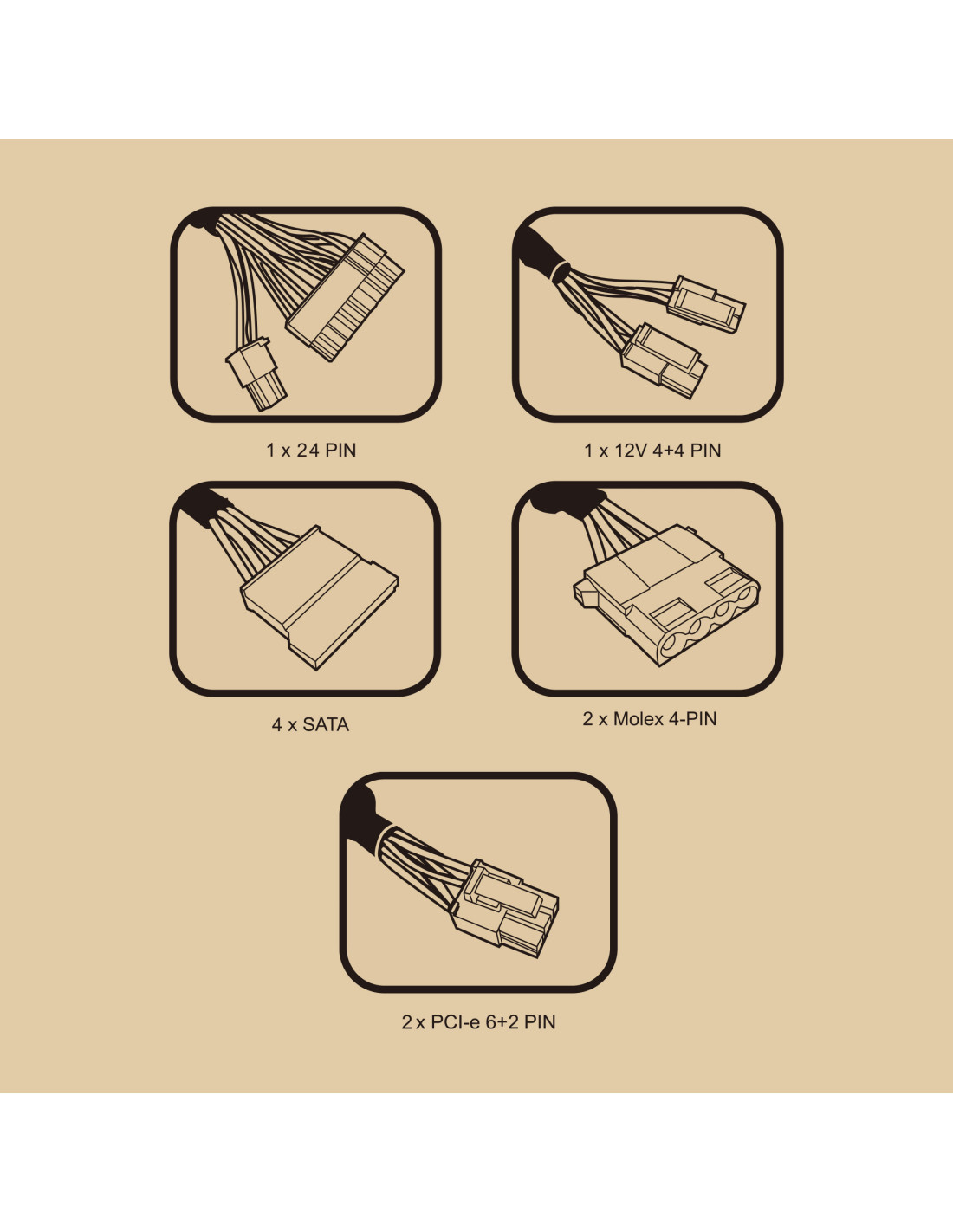 1 x 24 PIN

1 x 12V 4+4 PIN

4 x SATA

2 x Molex 4-PIN

2 x PCI-e 6+2 PIN