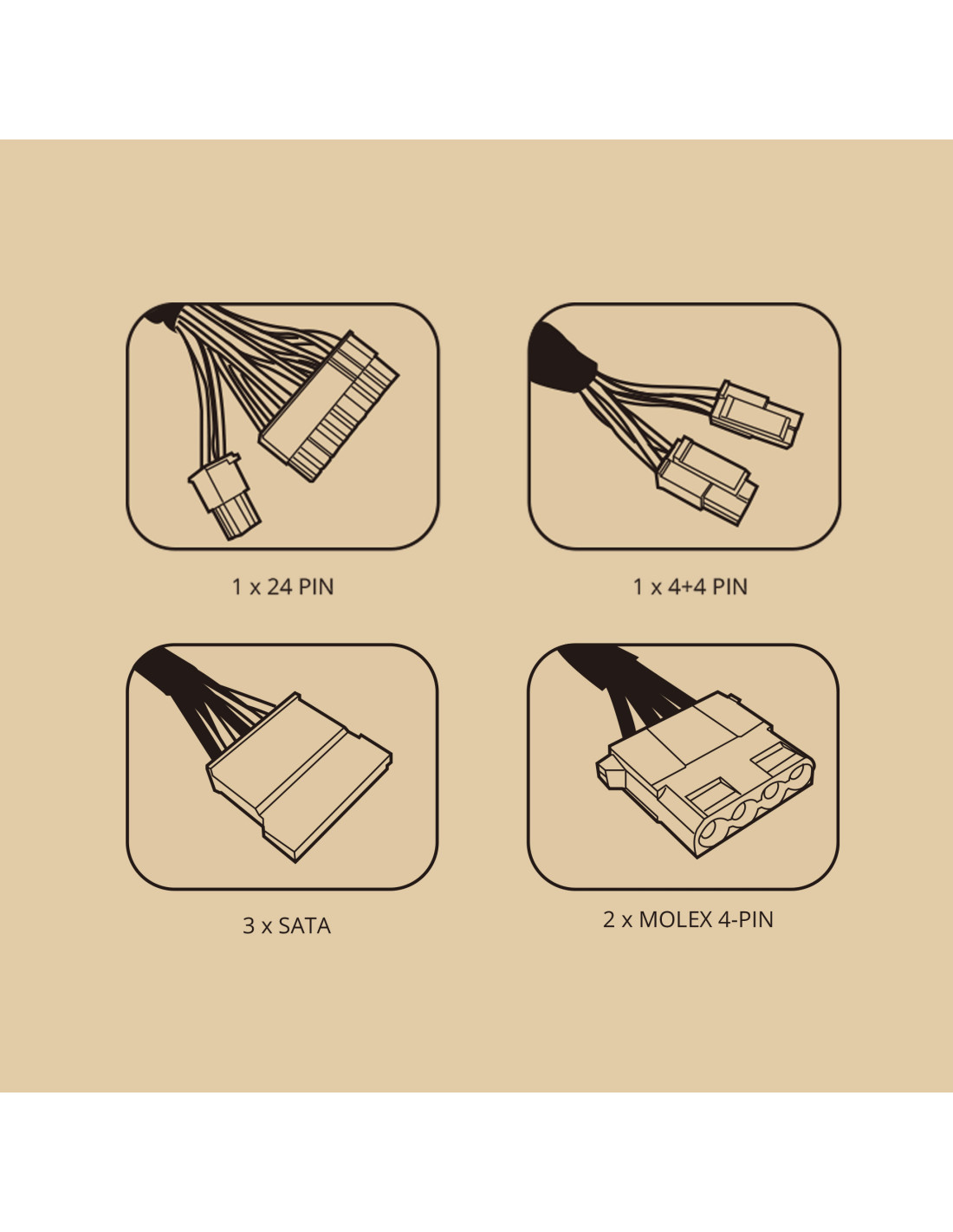 1 x 24 PIN

1 x 4+4 PIN

3 x SATA

2 x MOLEX 4-PIN